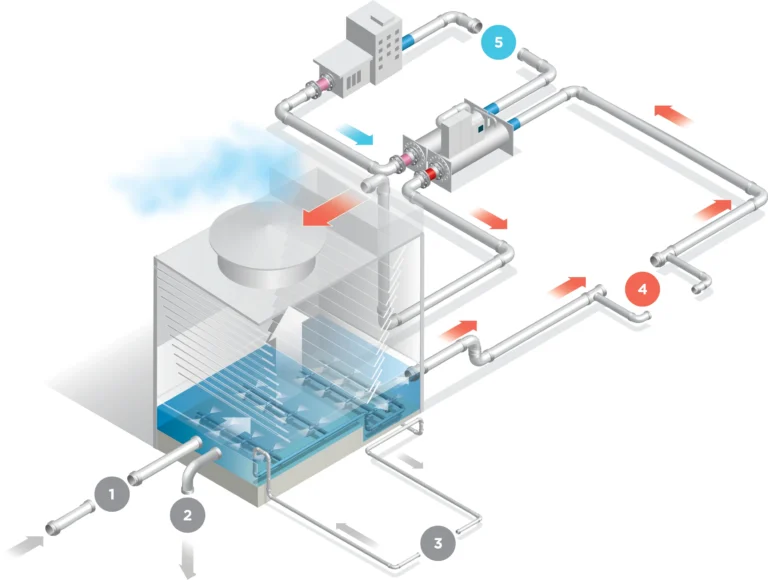 5

4

1

2

3